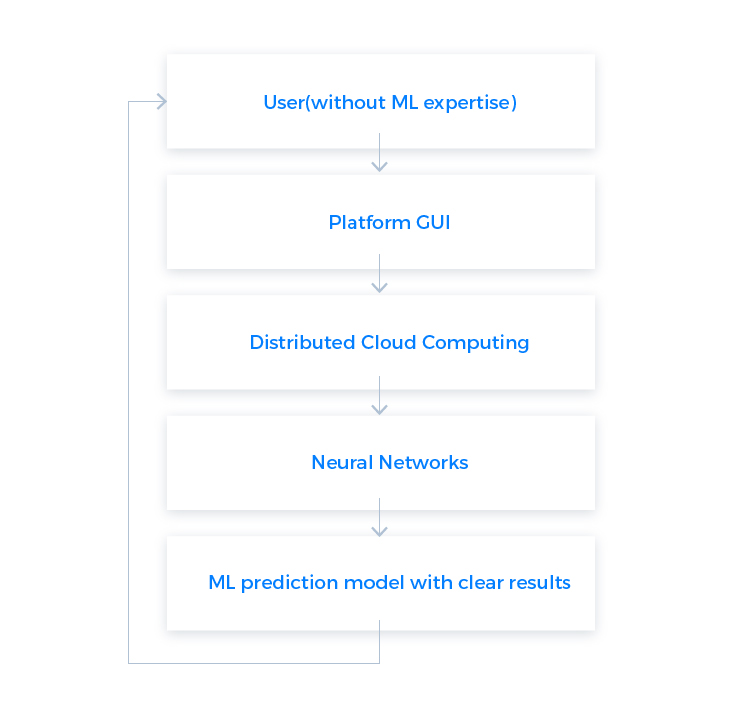 User(without ML expertise)

Platform GUI

Distributed Cloud Computing

Neural Networks

ML prediction model with clear results